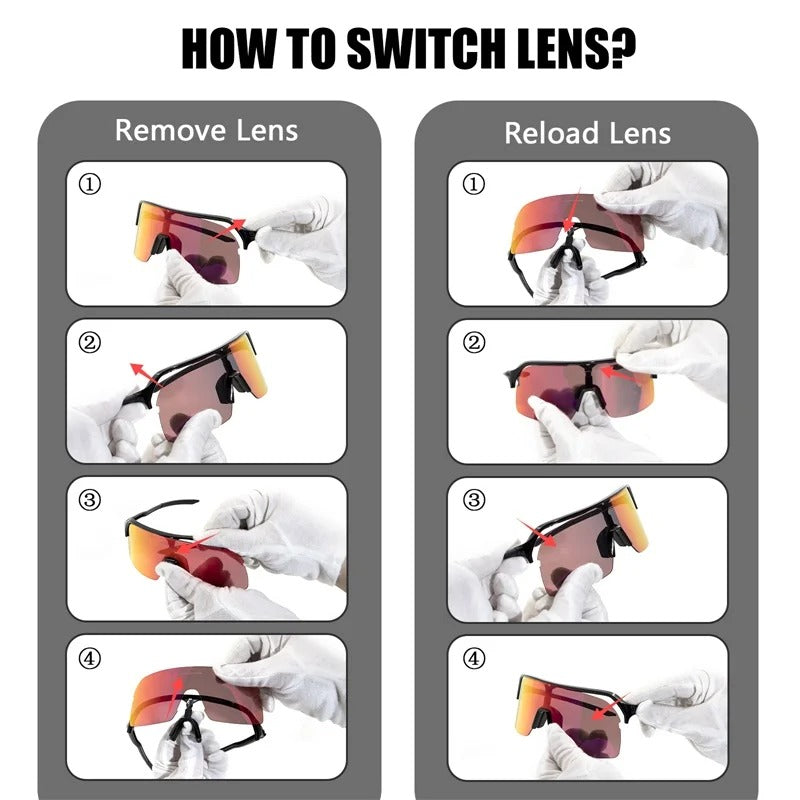 HOW TO SWITCH LENS?

Remove Lens

①

②

③

④

Reload Lens

①

②

③

④