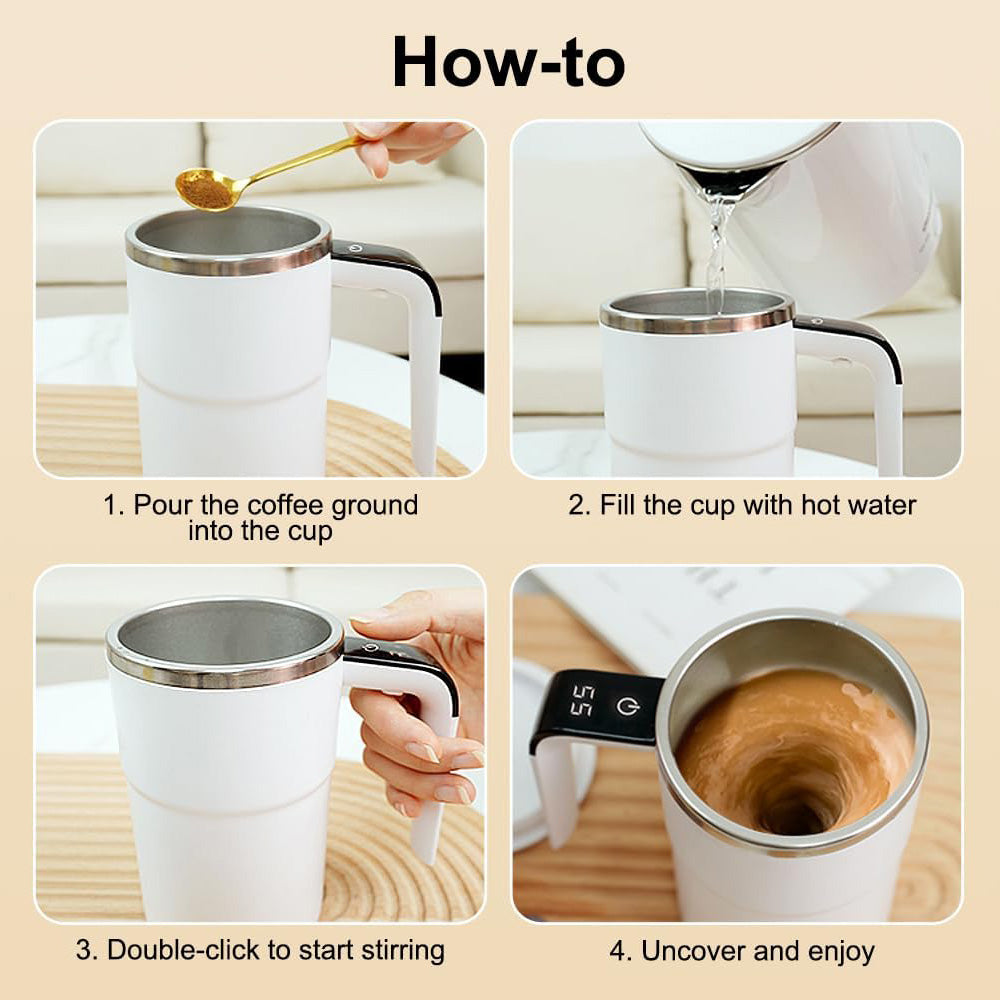 How-to

1. Pour the coffee ground into the cup

2. Fill the cup with hot water

3. Double-click to start stirring

55

4. Uncover and enjoy