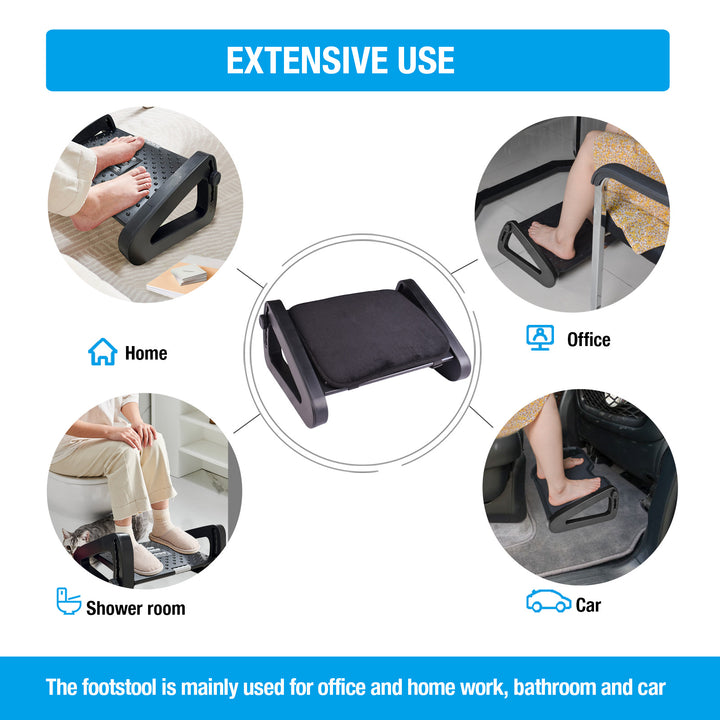 EXTENSIVE USE

Home

Office

Shower room

Car

The footstool is mainly used for office and home work, bathroom and car