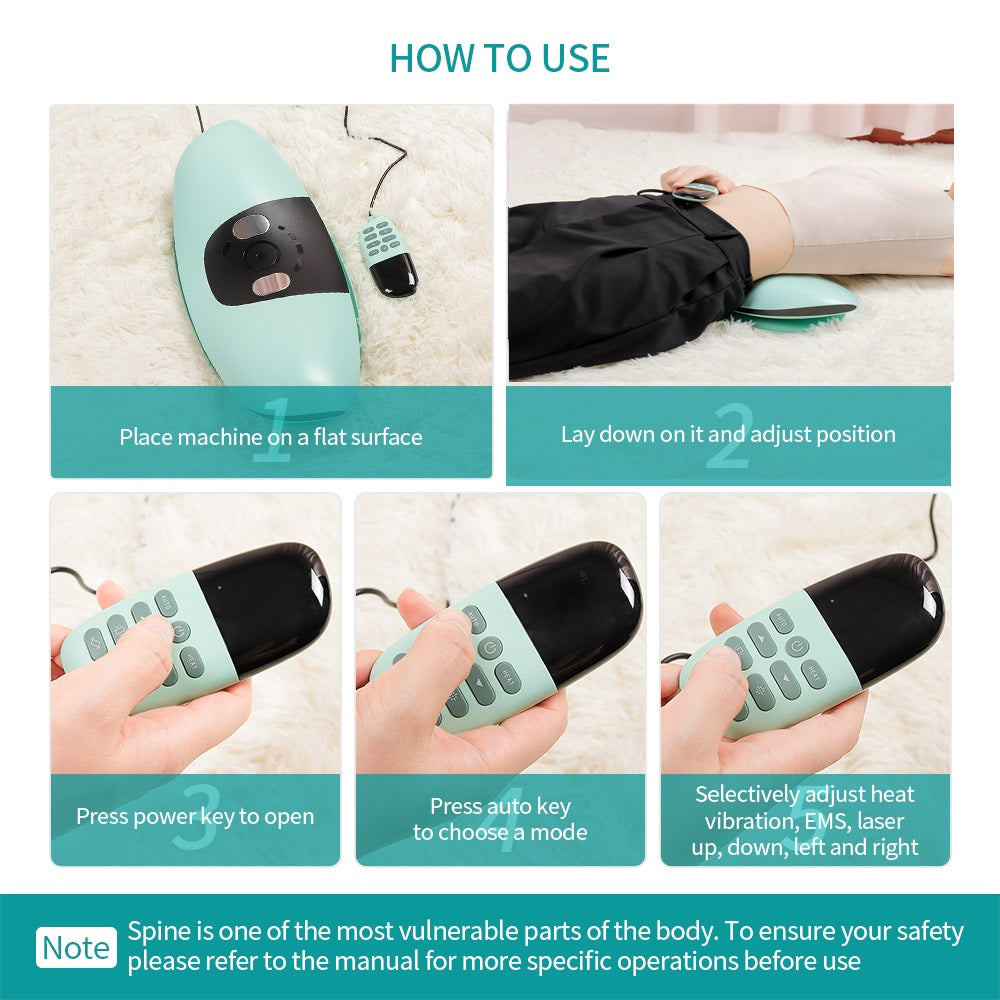 HOW TO USE

1
Place machine on a flat surface

2
Lay down on it and adjust position

3
Press power key to open

4
Press auto key
to choose a mode

5
Selectively adjust heat
vibration, EMS, laser
up, down, left and right

Note Spine is one of the most vulnerable parts of the body. To ensure your safety please refer to the manual for more specific operations before use