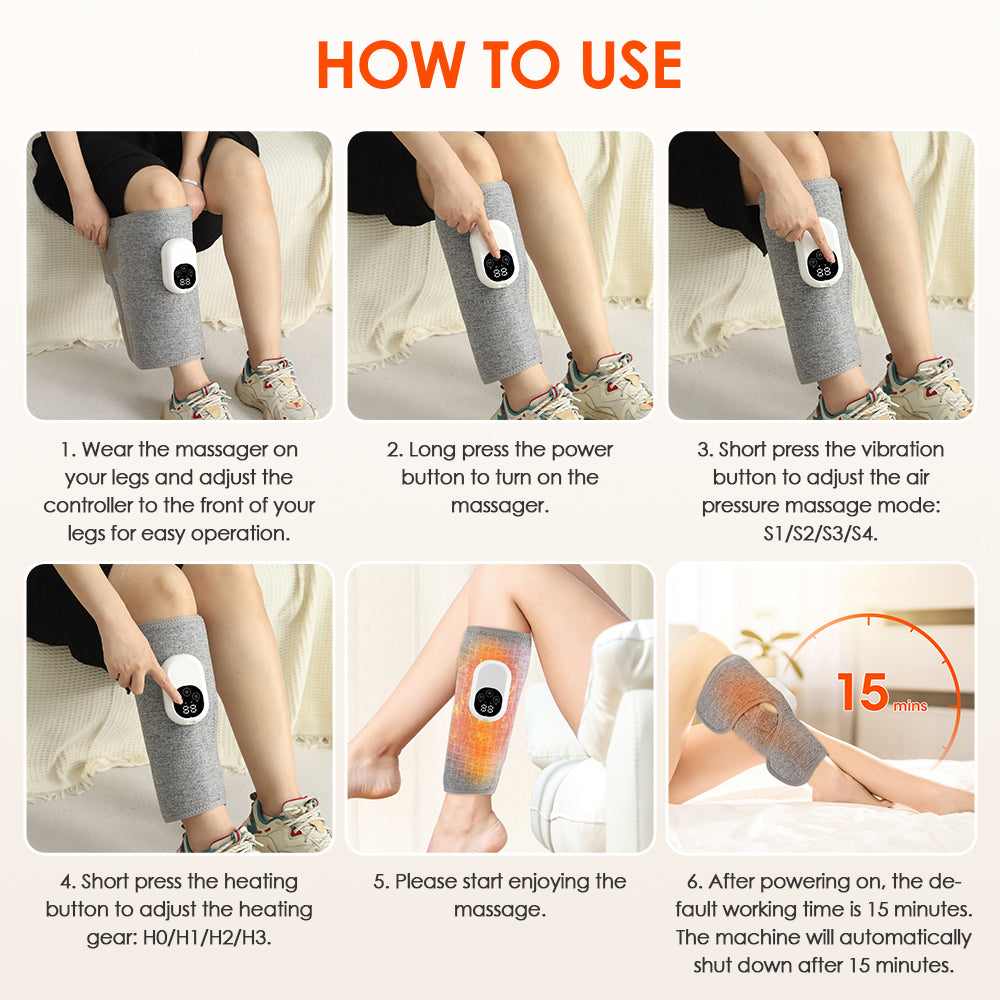 HOW TO USE

1. Wear the massager on your legs and adjust the controller to the front of your legs for easy operation.

2. Long press the power button to turn on the massager.

3. Short press the vibration button to adjust the air pressure massage mode: S1/S2/S3/S4.

15 mins

4. Short press the heating button to adjust the heating gear: H0/H1/H2/H3.

5. Please start enjoying the massage.

6. After powering on, the default working time is 15 minutes. The machine will automatically shut down after 15 minutes.