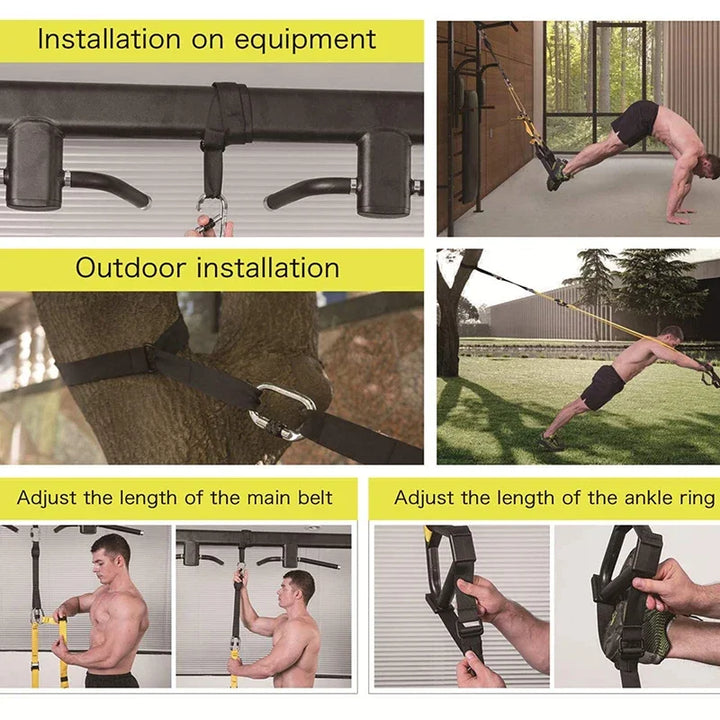 Installation on equipment

Outdoor installation

Adjust the length of the main belt

Adjust the length of the ankle ring