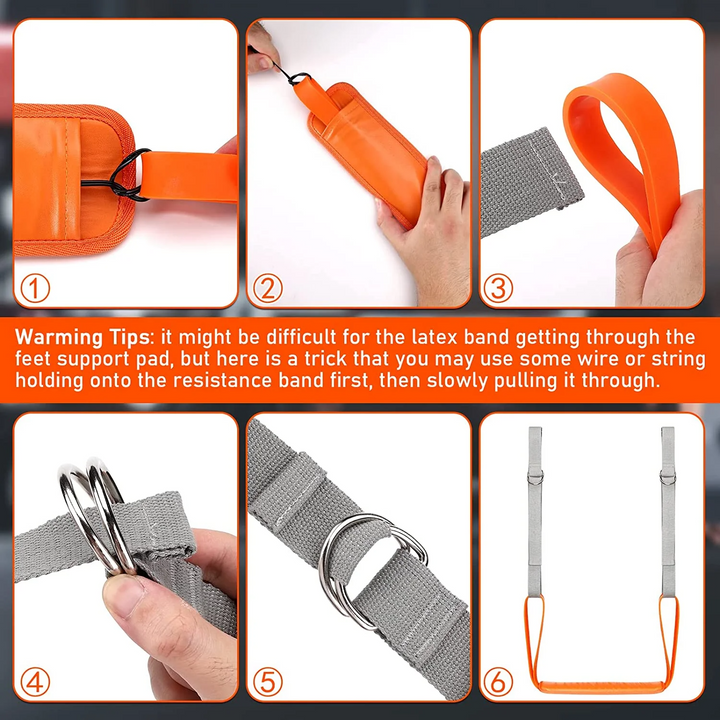 ①
②
③

Warming Tips: it might be difficult for the latex band getting through the feet support pad, but here is a trick that you may use some wire or string holding onto the resistance band first, then slowly pulling it through.

④
⑤
⑥