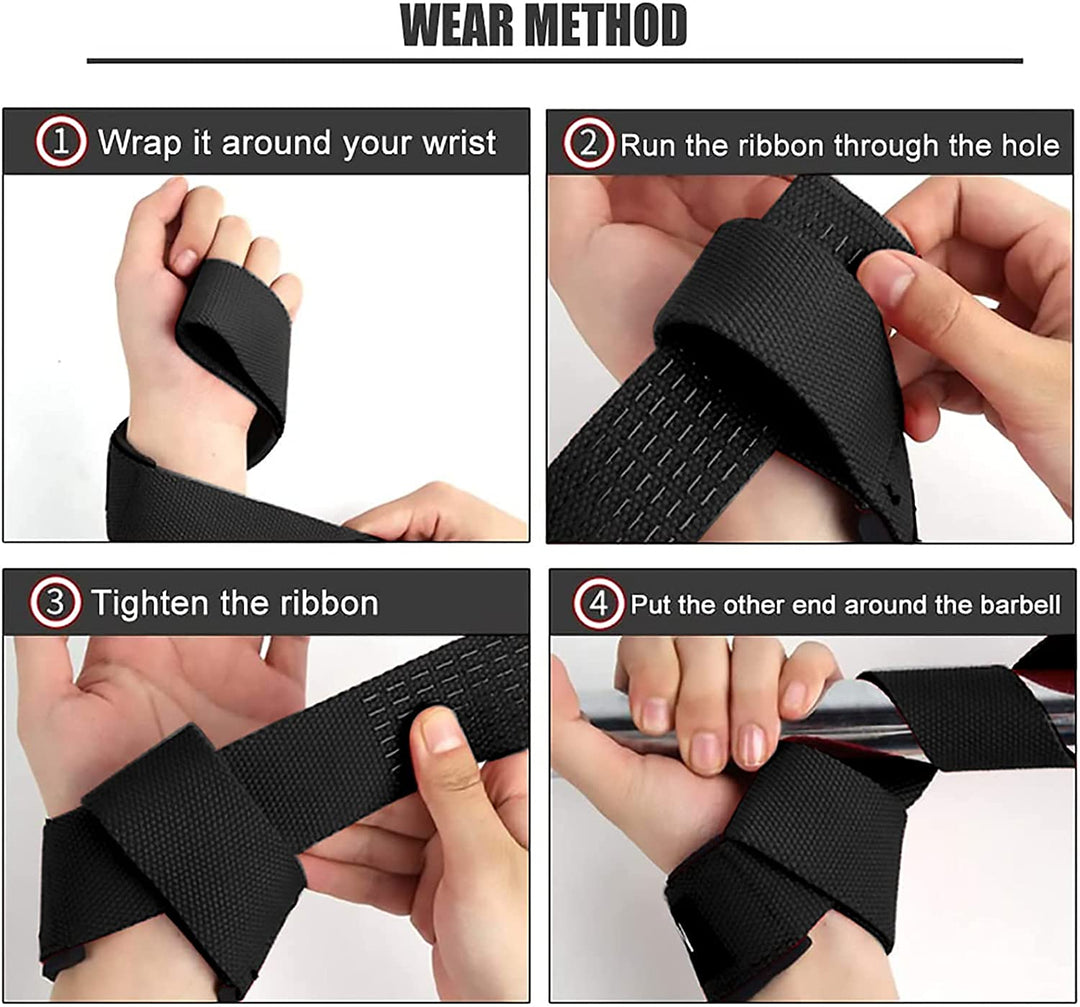 WEAR METHOD

1 Wrap it around your wrist

2 Run the ribbon through the hole

3 Tighten the ribbon

4 Put the other end around the barbell