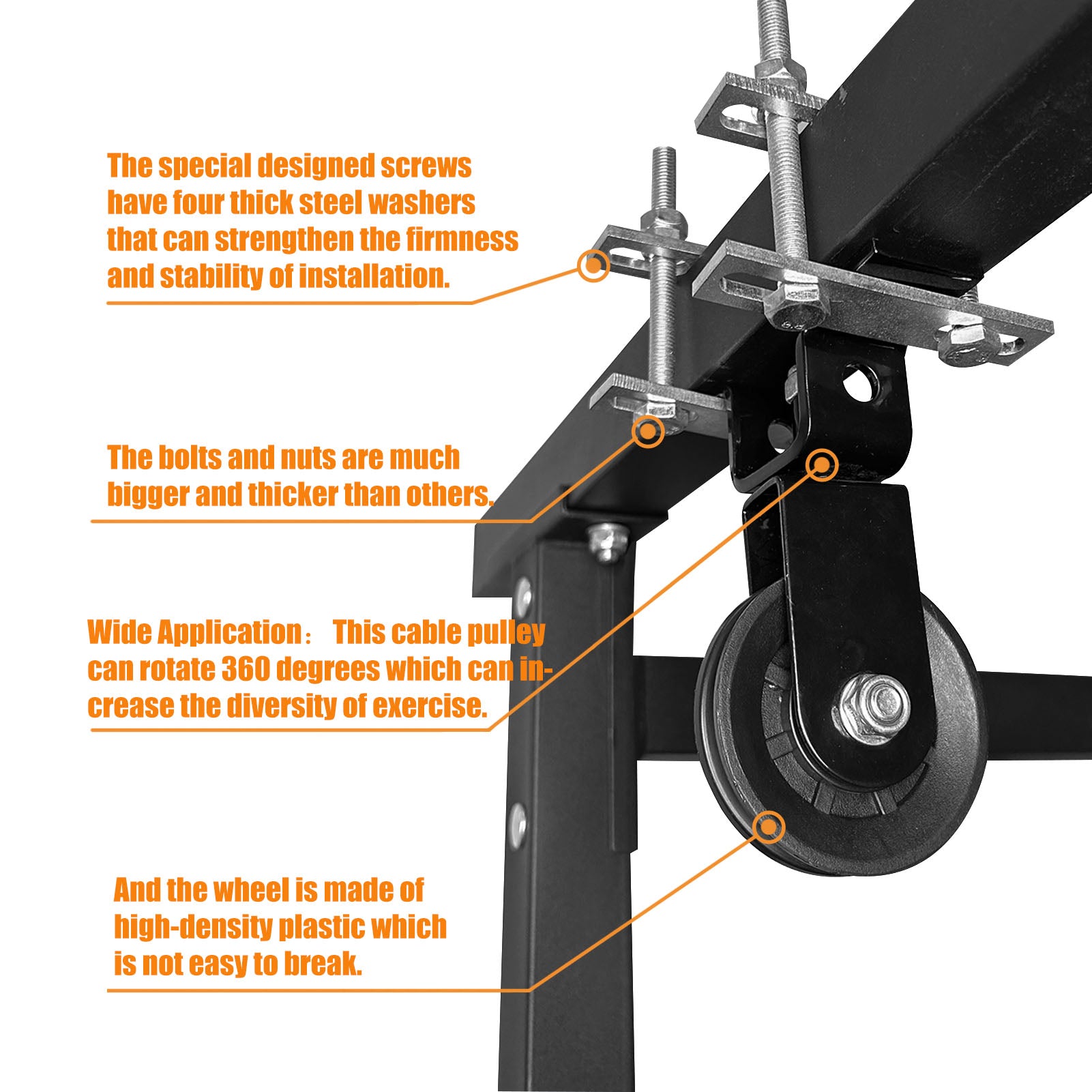 The special designed screws have four thick steel washers that can strengthen the firmness and stability of installation.

The bolts and nuts are much bigger and thicker than others.

Wide Application： This cable pulley can rotate 360 degrees which can increase the diversity of exercise.

And the wheel is made of high-density plastic which is not easy to break.