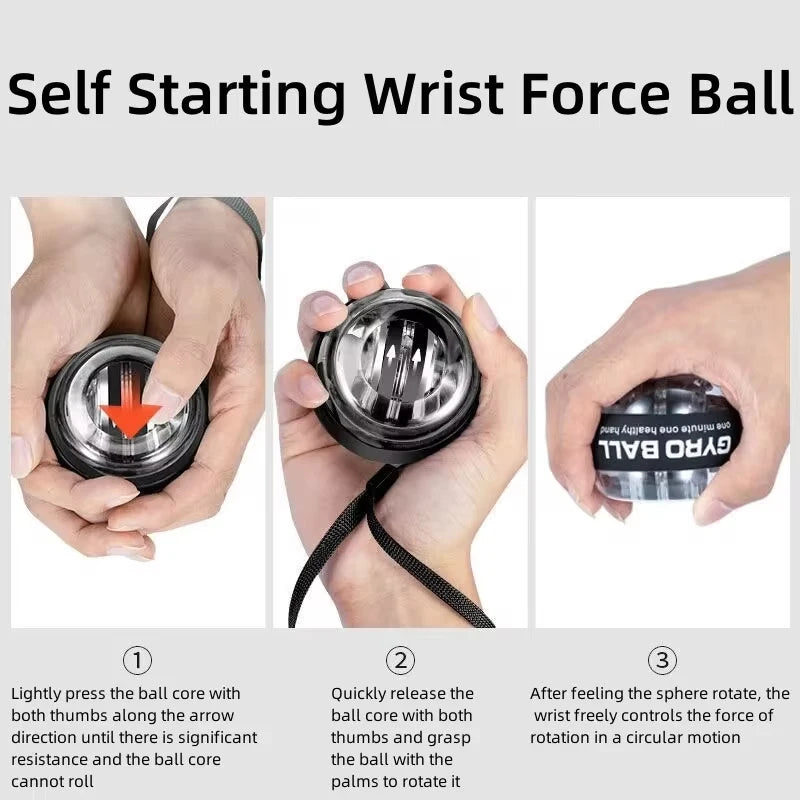 Self Starting Wrist Force Ball

GYRO BALL
one minute one healthy hand

①
Lightly press the ball core with both thumbs along the arrow direction until there is significant resistance and the ball core cannot roll

②
Quickly release the ball core with both thumbs and grasp the ball with the palms to rotate it

③
After feeling the sphere rotate, the wrist freely controls the force of rotation in a circular motion