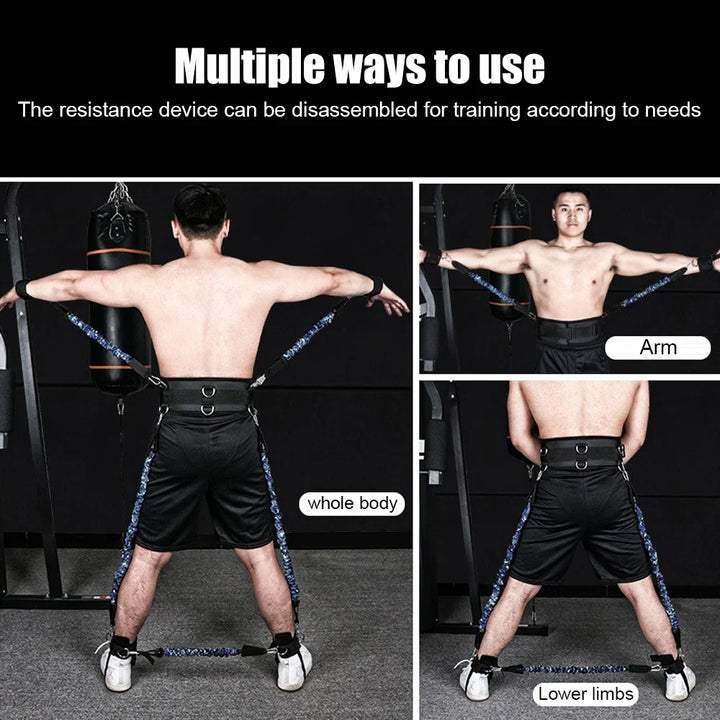 Multiple ways to use

The resistance device can be disassembled for training according to needs

whole body

Arm

Lower limbs