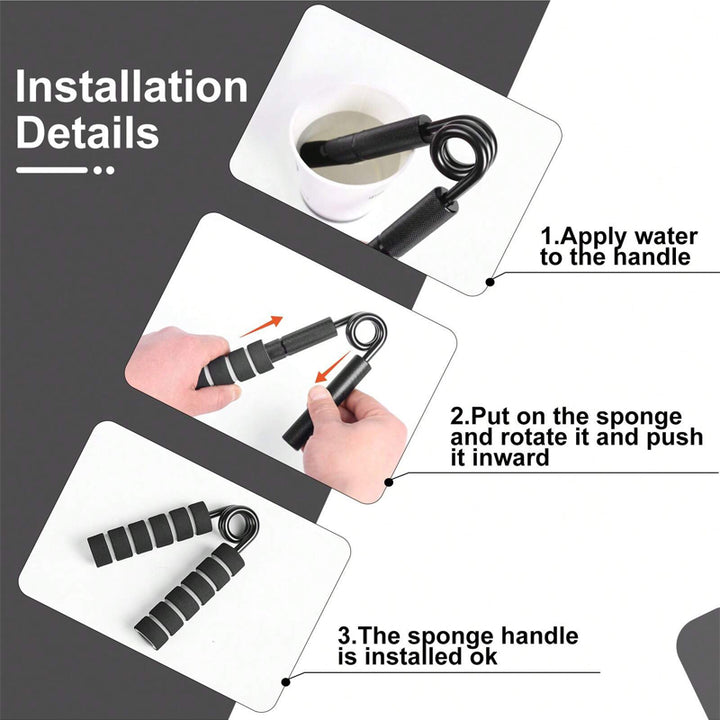 Installation Details

1.Apply water to the handle

2.Put on the sponge and rotate it and push it inward

3.The sponge handle is installed ok