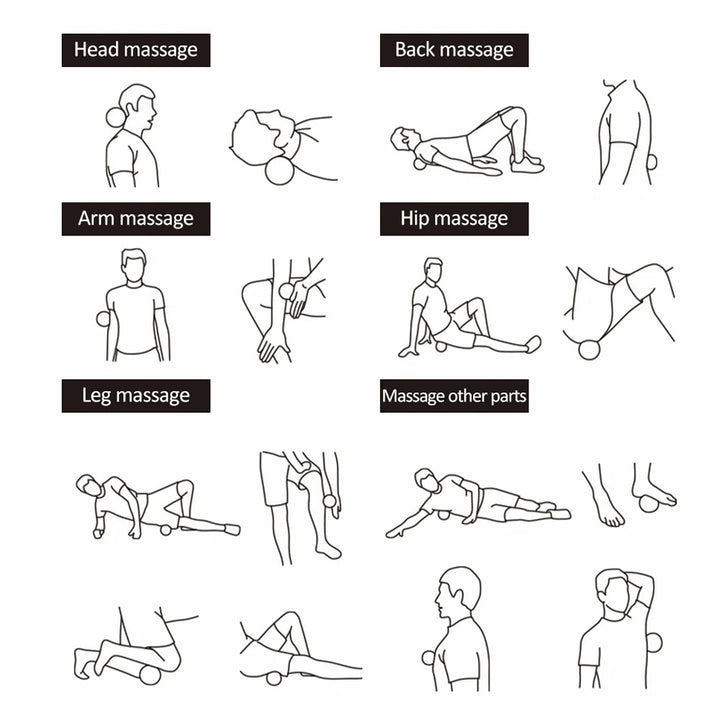 Head massage

Back massage

Arm massage

Hip massage

Leg massage

Massage other parts