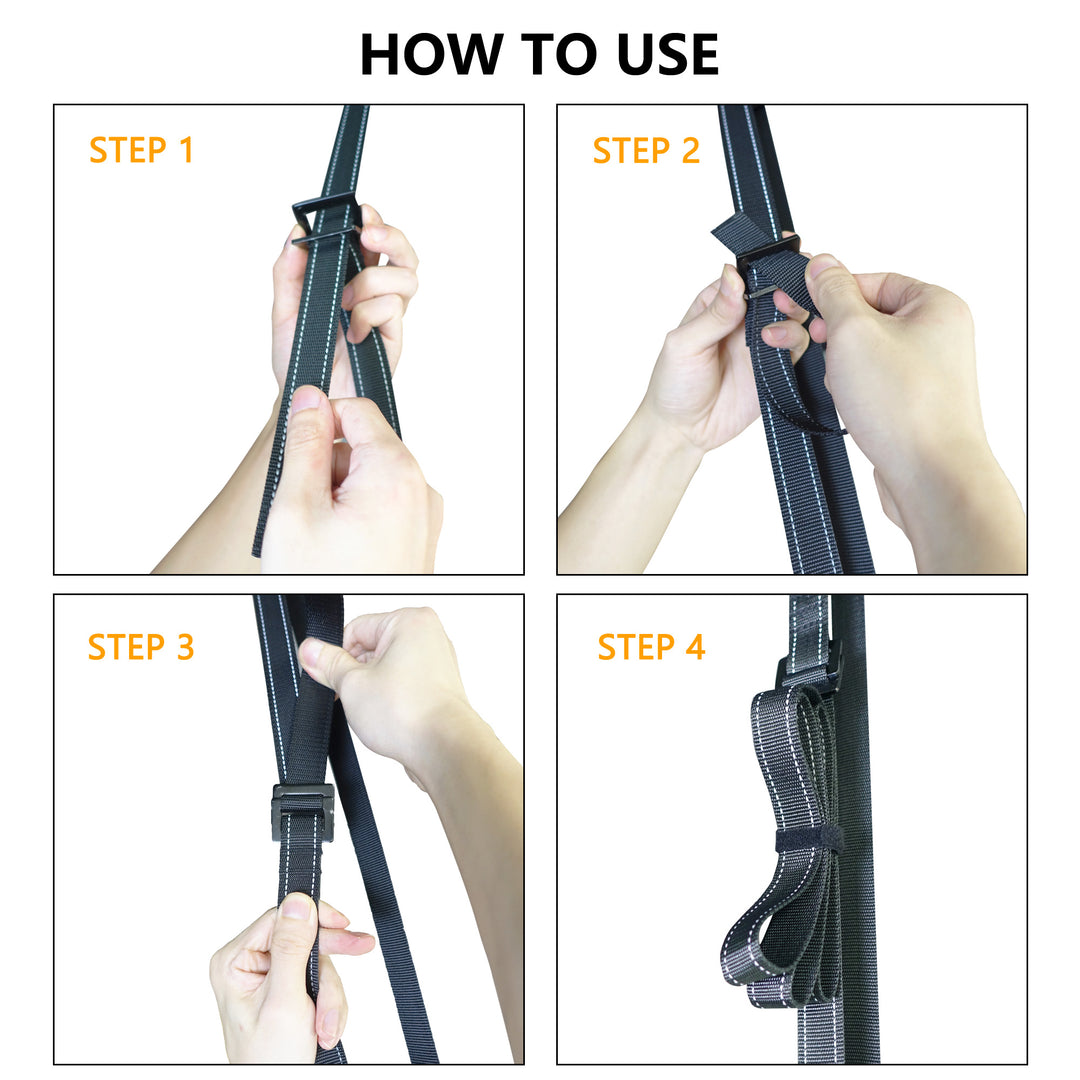 HOW TO USE

STEP 1

STEP 2

STEP 3

STEP 4